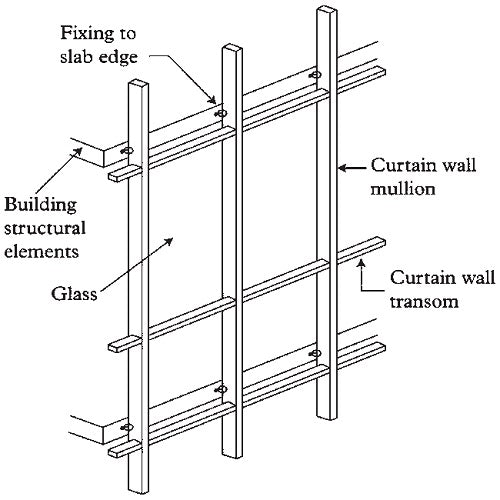 Fixing to slab edge

Curtain wall mullion

Building structural elements

Glass

Curtain wall transom