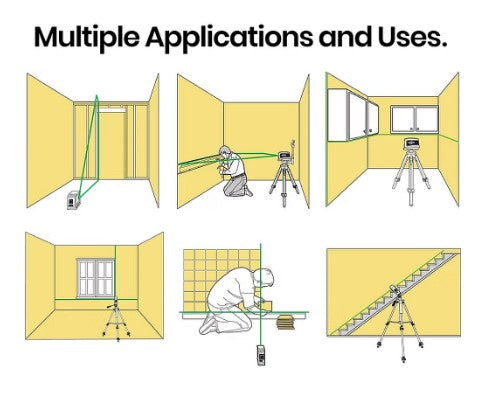 Multiple Applications and Uses.