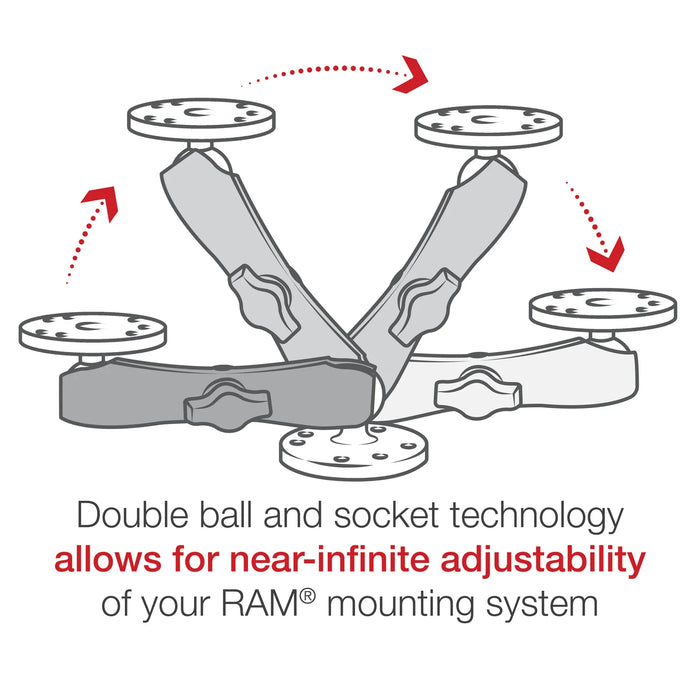 Double ball and socket technology allows for near-infinite adjustability of your RAM® mounting system